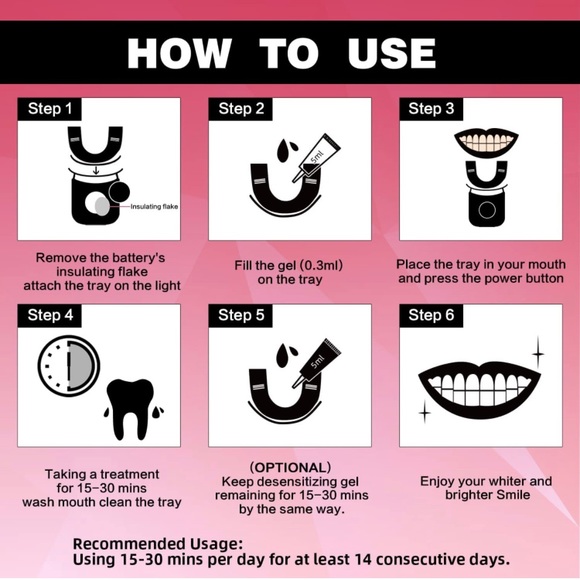 HOW TO USE

Step 1

Insulating flake

Remove the battery's insulating flake attach the tray on the light

Step 2

5ml

Fill the gel (0.3ml) on the tray

Step 3

Place the tray in your mouth and press the power button

Step 4

Taking a treatment for 15-30 mins wash mouth clean the tray

Step 5

5ml

(OPTIONAL)
Keep desensitizing gel remaining for 15-30 mins by the same way.

Step 6

Enjoy your whiter and brighter Smile

Recommended Usage:
Using 15-30 mins per day for at least 14 consecutive days.